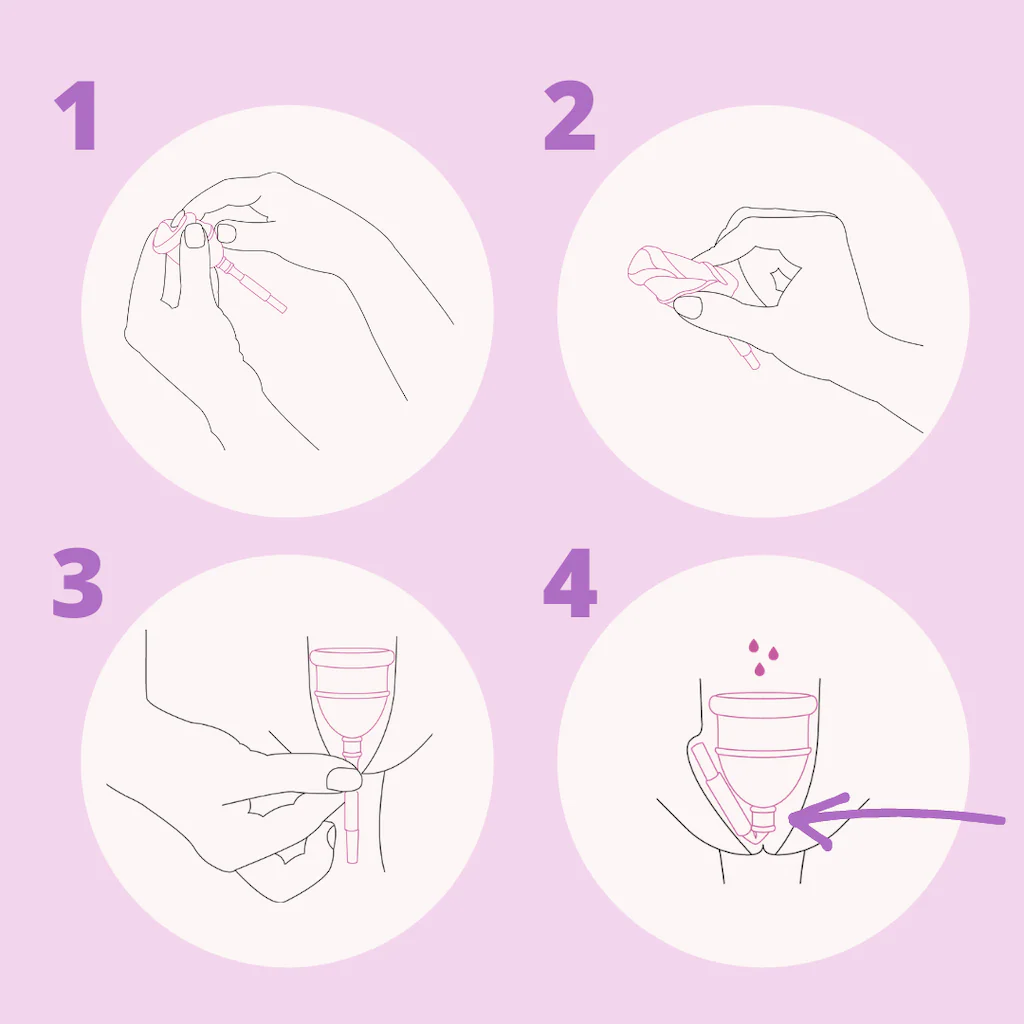 1

2

3

4